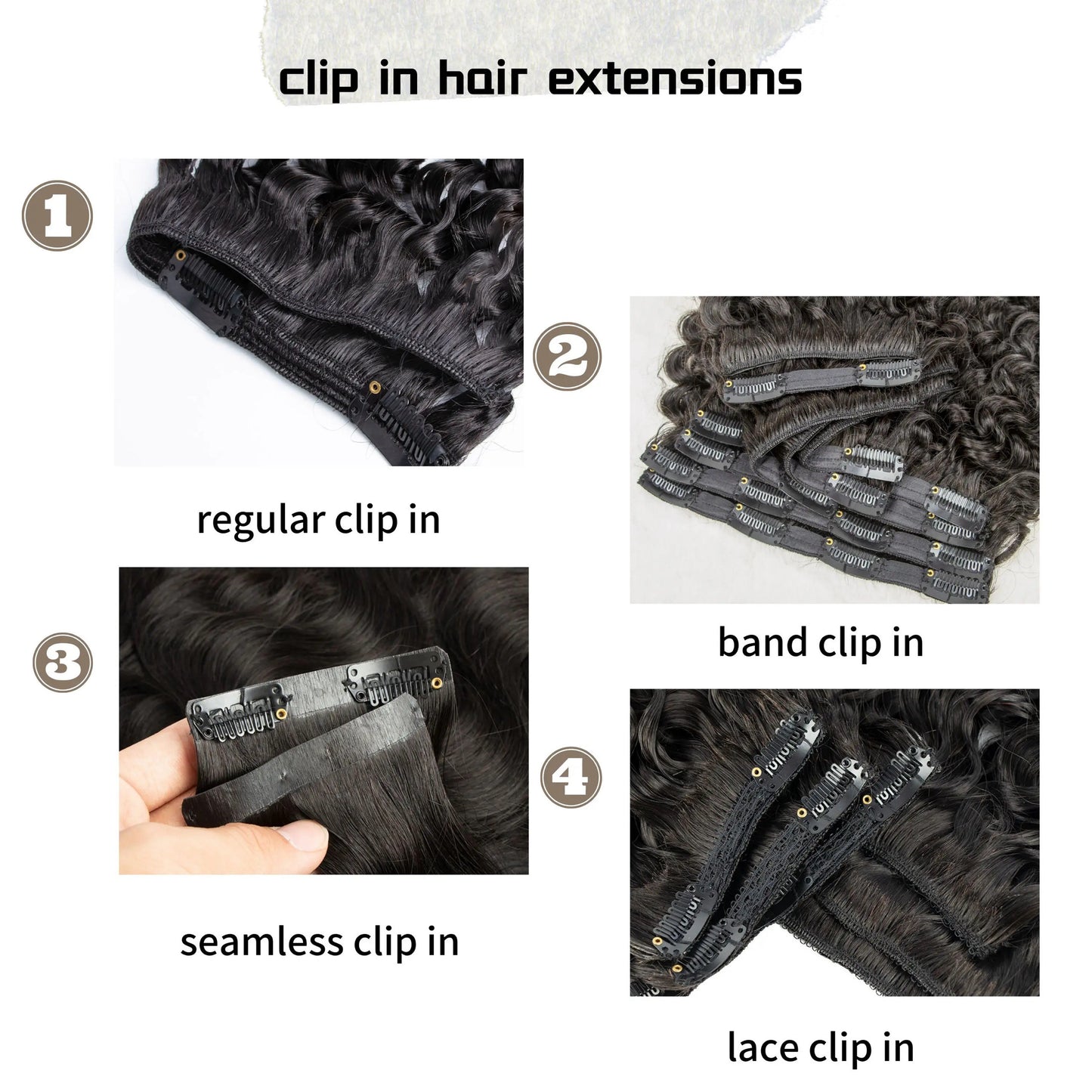 clip in hair extensions

1

regular clip in

2

band clip in

3

seamless clip in

4

lace clip in